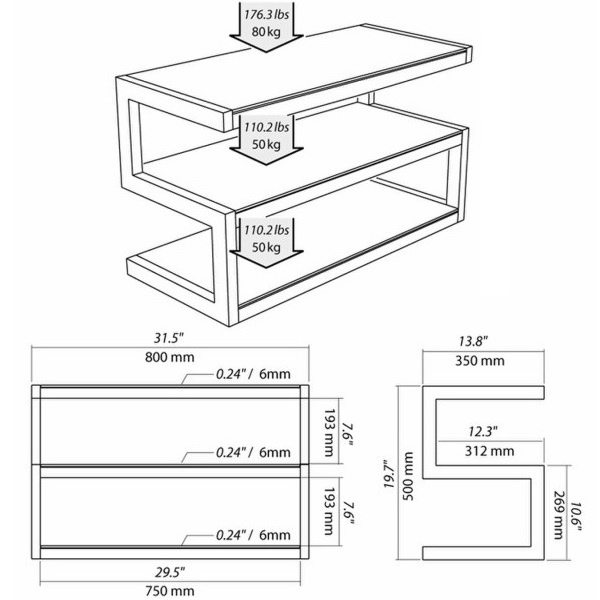 176.3 lbs
80 kg

110.2 lbs
50 kg

110.2 lbs
50 kg

31.5"
800 mm

0.24" / 6mm

193 mm
7.6"

0.24" / 6mm

193 mm
7.6"

0.24" / 6mm

29.5"
750 mm

13.8"
350 mm

12.3"
312 mm

19.7"
500 mm

269 mm
10.6"