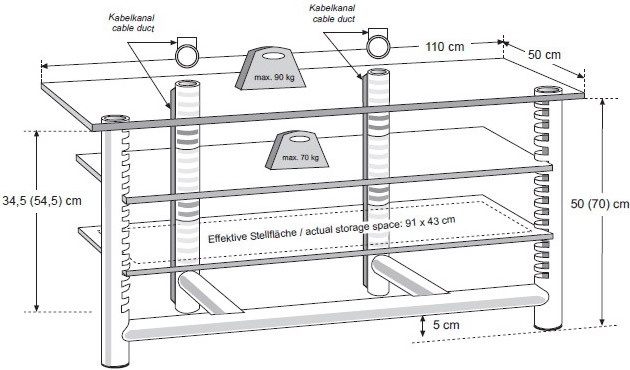 Kabelkanal
cable duct

Kabelkanal
cable duct

110 cm

50 cm

max. 90 kg

max. 70 kg

34,5 (54,5) cm

50 (70) cm

Effektive Stellfläche / actual storage space: 91 x 43 cm

5 cm