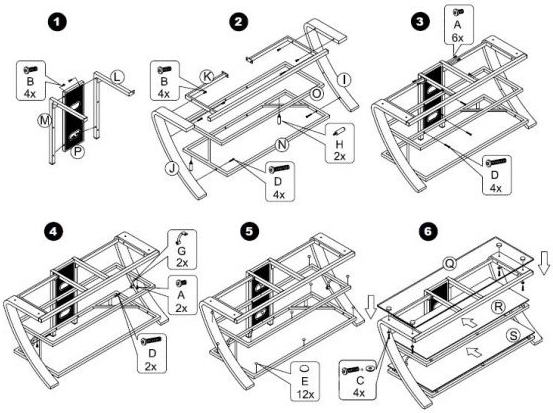 1

B
4x

L

M

P

2

B
4x

K

I

O

H
2x

N

J

D
4x

3

A
6x

D
4x

4

G
2x

A
2x

D
2x

5

E
12x

6

Q

R

S

C
4x